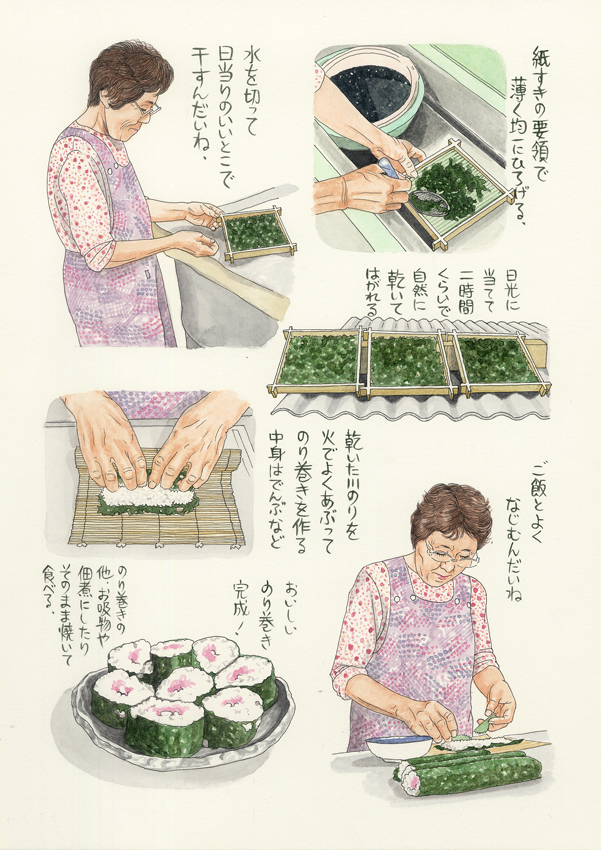 紙すきの要領で薄く均一にひろげる、

水を切って日当りのいいとこで干すんだいね、

日光に当てて二時間くらいで自然に乾いてはがれる

乾いた川のりを火でよくあぶってのり巻きを作る中身はでんぶなど

ご飯とよくなじむんだいね

おいしいのり巻き完成!

のり巻きの他、お吸物や佃煮にしたりそのまま焼いて食べる、