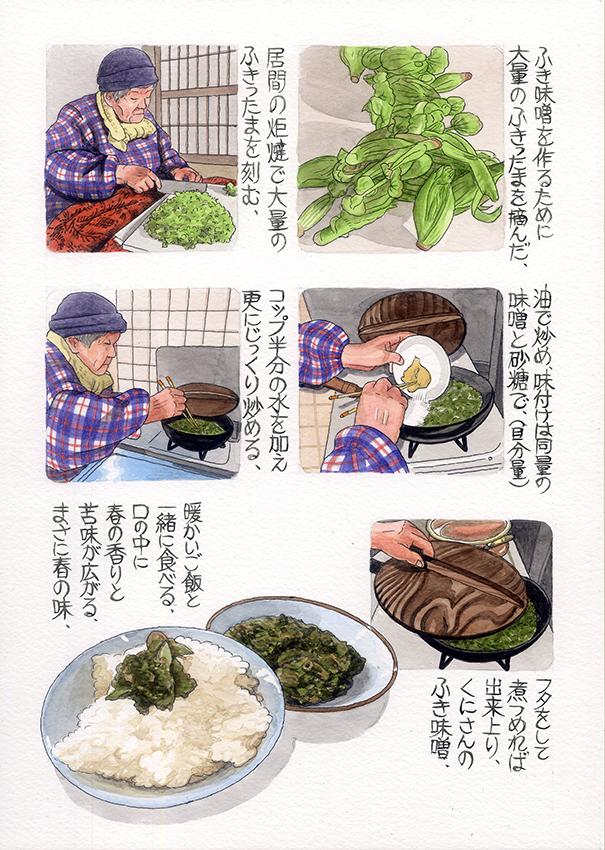 ふき味噌を作るために大量のふきったまを摘んだ、

居間の炬燵で大量のふきったまを刻む、

油で炒め、味付けは同量の味噌と砂糖で、(目分量)

コップ半分の水を加え更にじっくり炒める、

フタをして煮つめれば出来上り、くにさんのふき味噌、

暖かいご飯と一緒に食べる、口の中に春の香りと苦味が広がる、まさに春の味、