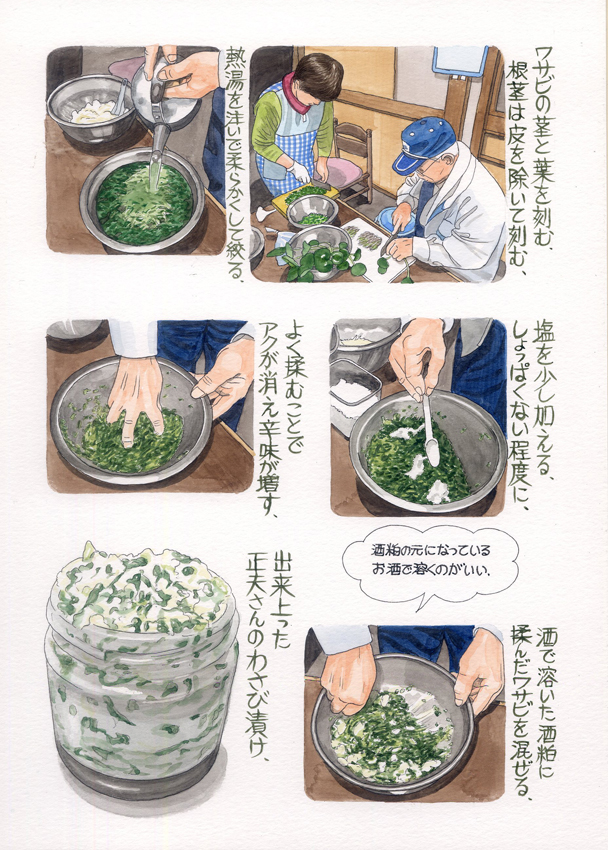 ワサビの茎と葉を刻む、根茎は皮を除いて刻む、

熱湯を注いで柔らかくして絞る、

塩を少し加える、しょっぱくない程度に、

よく揉むことでアクが消え辛味が増す、

酒粕の元になっているお酒で溶くのがいい、

酒で溶いた酒粕に揉んだワサビを混ぜる、

出来上った正夫さんのわさび漬け、